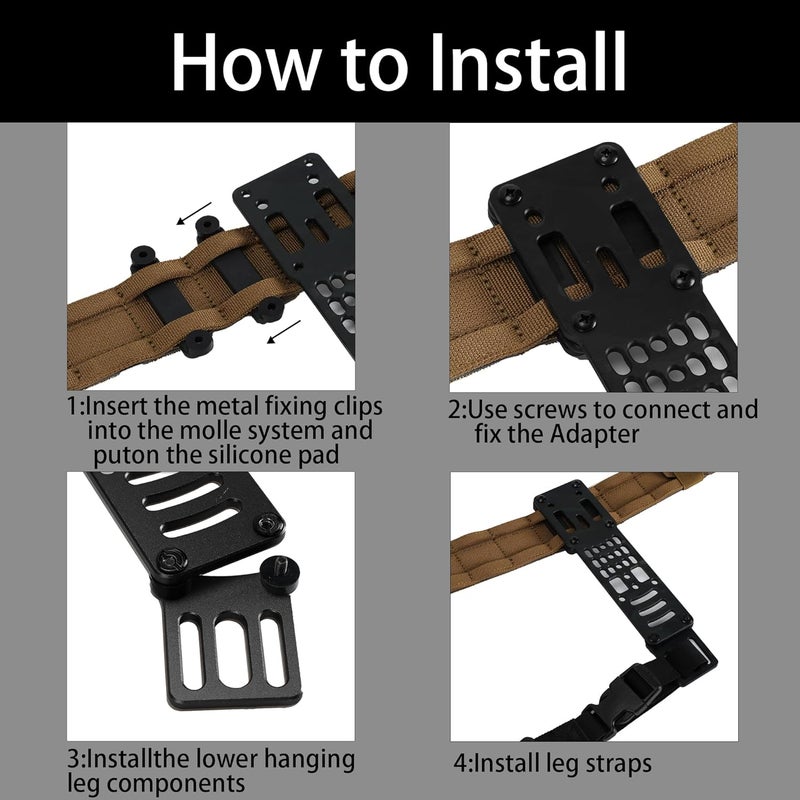 How to Install

1:Insert the metal fixing clips into the molle system and puton the silicone pad

2:Use screws to connect and fix the Adapter

3:Installthe lower hanging leg components

4:Install leg straps